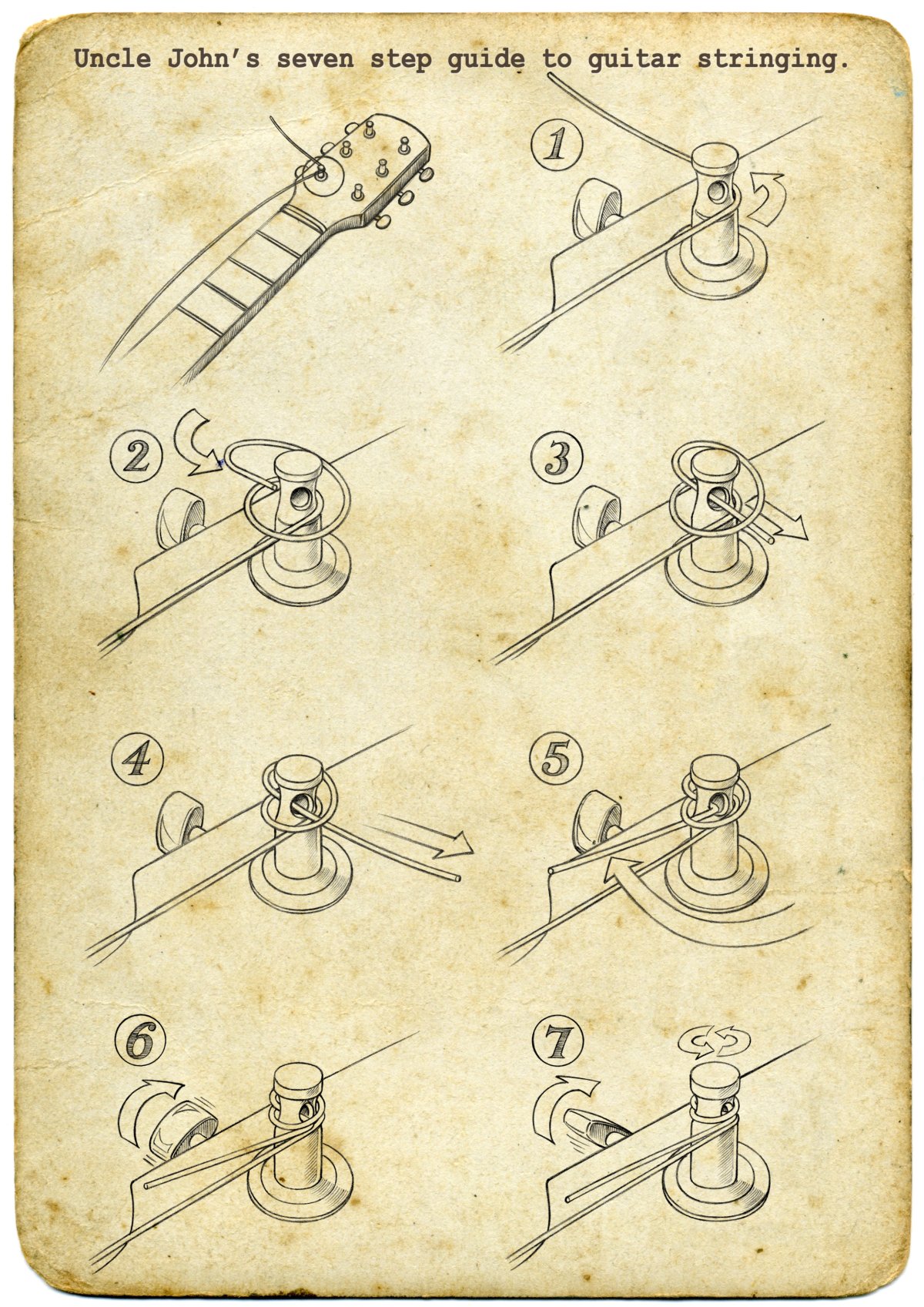 Uncle John's seven step guide to guitar stringing.

1

2

3

4

5

6

7